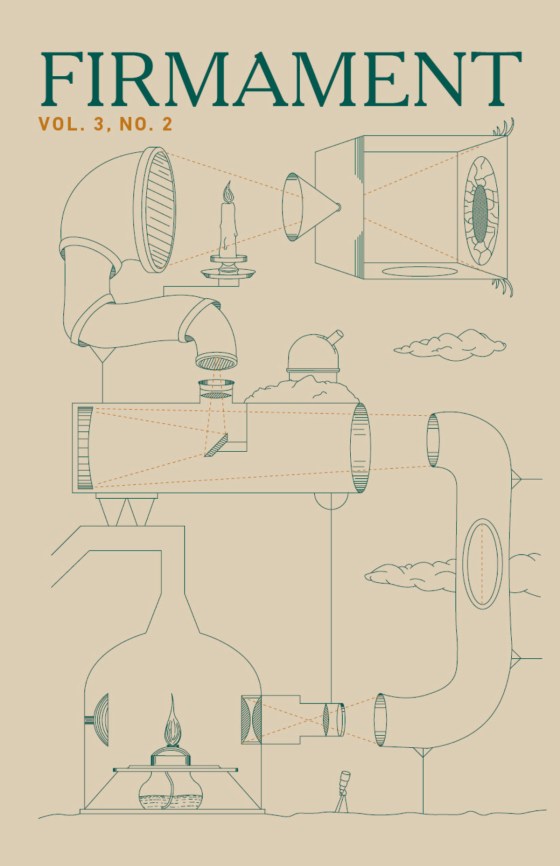 FIRMAMENT
VOL. 3, NO. 2